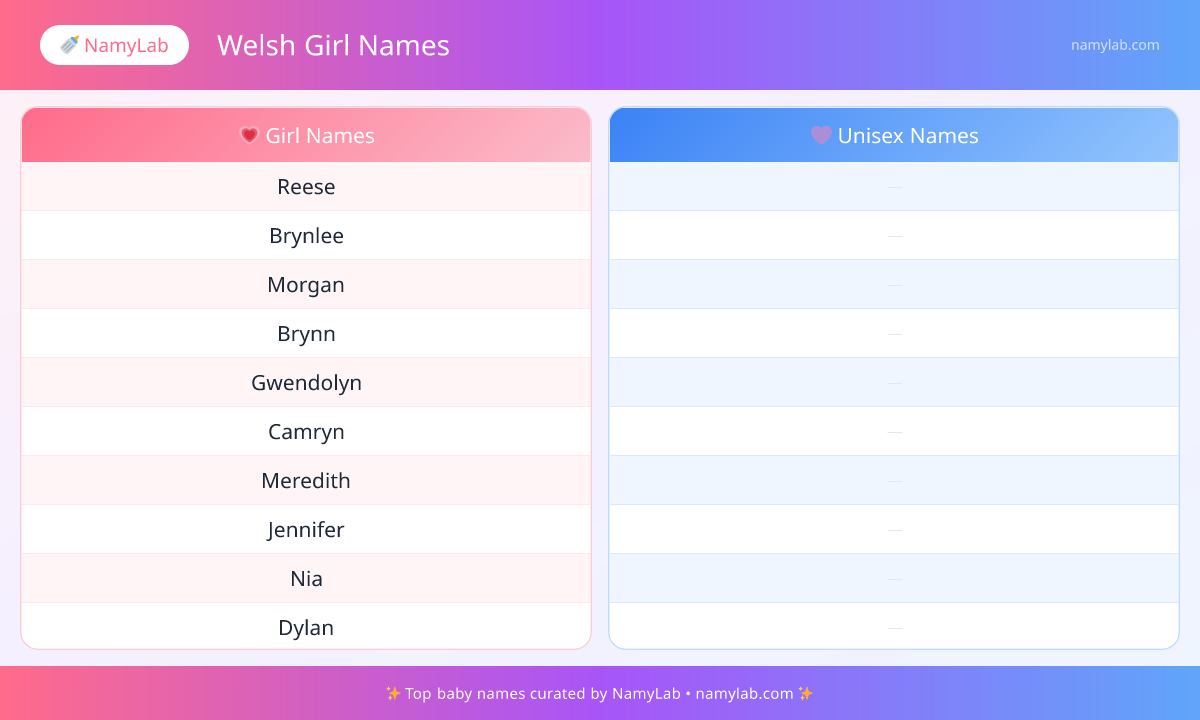 🍼 NamyLab

Welsh Girl Names

namylab.com

| 💗 Girl Names | 💜 Unisex Names |
|---|---|
| Reese | — |
| Brynlee | — |
| Morgan | — |
| Brynn | — |
| Gwendolyn | — |
| Camryn | — |
| Meredith | — |
| Jennifer | — |
| Nia | — |
| Dylan | — |

✨ Top baby names curated by NamyLab • namylab.com ✨