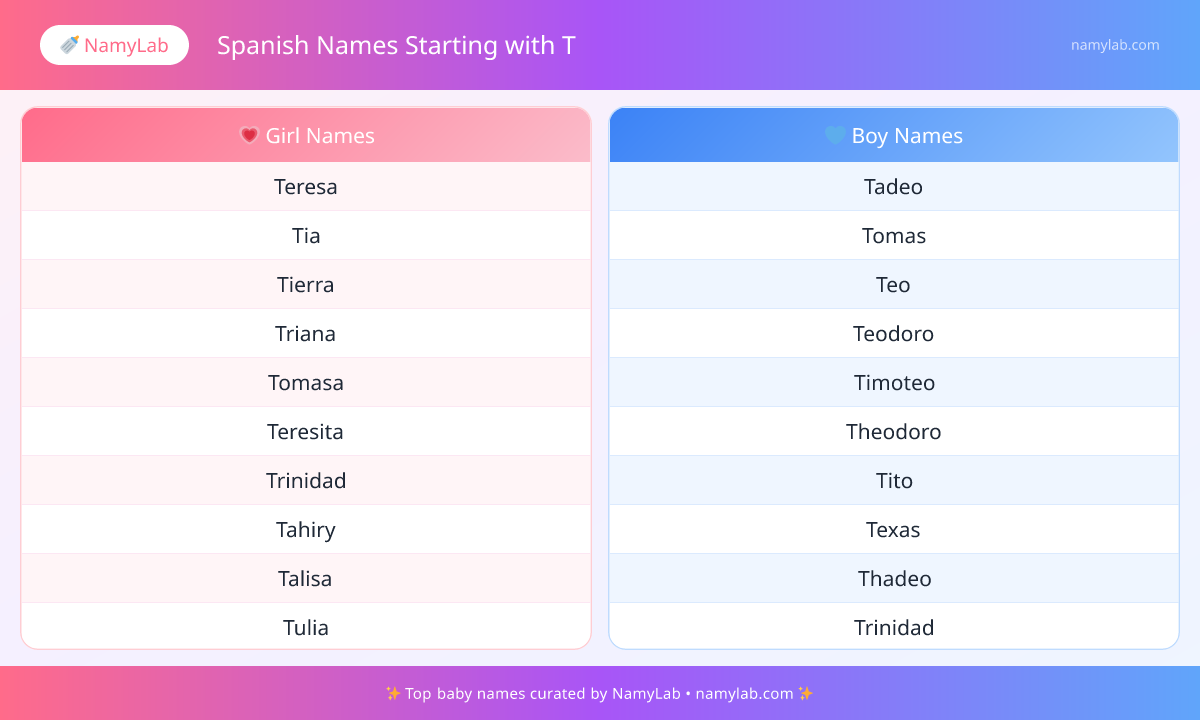 🍼 NamyLab

Spanish Names Starting with T

namylab.com

| 💗 Girl Names |
|---|
| Teresa |
| Tia |
| Tierra |
| Triana |
| Tomasa |
| Teresita |
| Trinidad |
| Tahiry |
| Talisa |
| Tulia |

| 💙 Boy Names |
|---|
| Tadeo |
| Tomas |
| Teo |
| Teodoro |
| Timoteo |
| Theodoro |
| Tito |
| Texas |
| Thadeo |
| Trinidad |

✨ Top baby names curated by NamyLab • namylab.com ✨