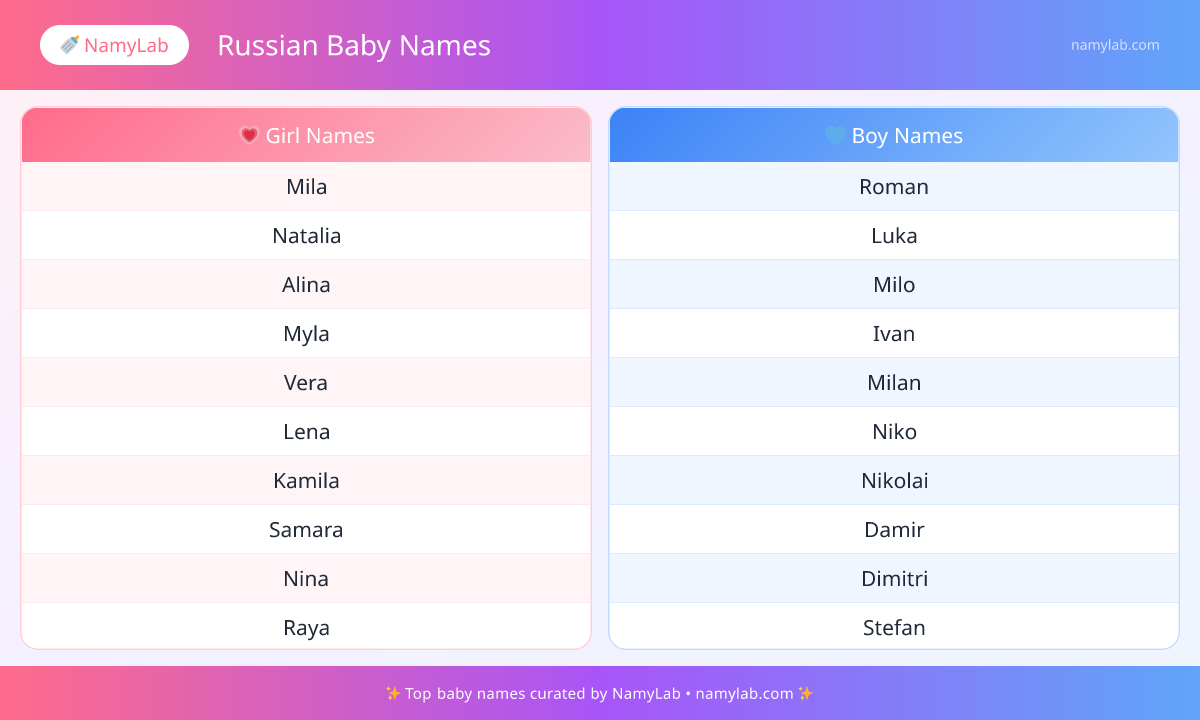 🍼 NamyLab

Russian Baby Names

namylab.com

| 💗 Girl Names |
|---|
| Mila |
| Natalia |
| Alina |
| Myla |
| Vera |
| Lena |
| Kamila |
| Samara |
| Nina |
| Raya |

| 💙 Boy Names |
|---|
| Roman |
| Luka |
| Milo |
| Ivan |
| Milan |
| Niko |
| Nikolai |
| Damir |
| Dimitri |
| Stefan |

✨ Top baby names curated by NamyLab • namylab.com ✨