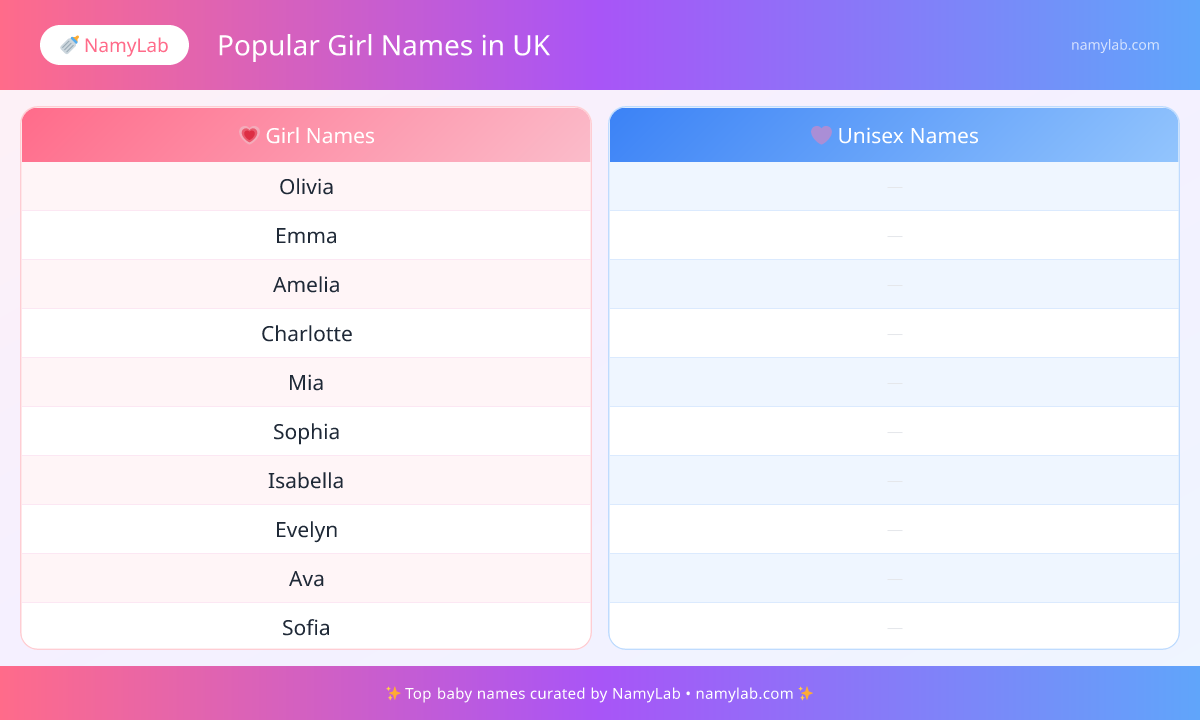 🍼 NamyLab

Popular Girl Names in UK

namylab.com

💗 Girl Names
Olivia
Emma
Amelia
Charlotte
Mia
Sophia
Isabella
Evelyn
Ava
Sofia

💜 Unisex Names
—
—
—
—
—
—
—
—
—
—

✨ Top baby names curated by NamyLab • namylab.com ✨