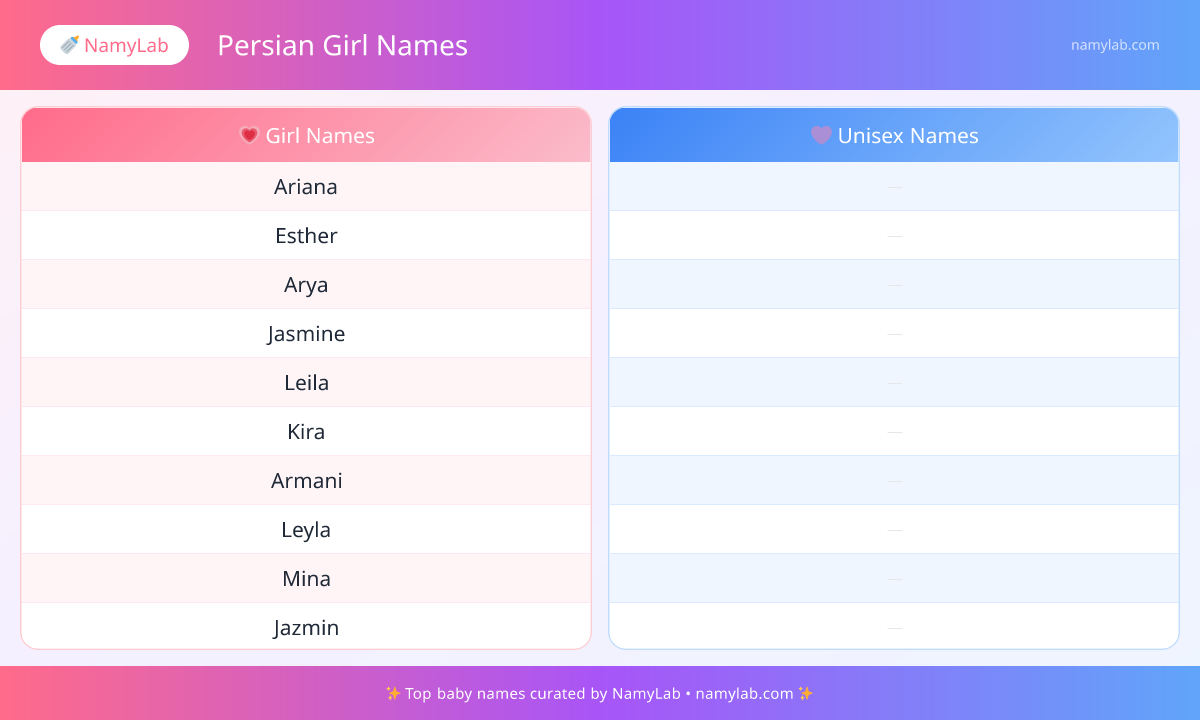 🍼 NamyLab

Persian Girl Names

namylab.com

| 💗 Girl Names | 💜 Unisex Names |
|---|---|
| Ariana | — |
| Esther | — |
| Arya | — |
| Jasmine | — |
| Leila | — |
| Kira | — |
| Armani | — |
| Leyla | — |
| Mina | — |
| Jazmin | — |

✨ Top baby names curated by NamyLab • namylab.com ✨