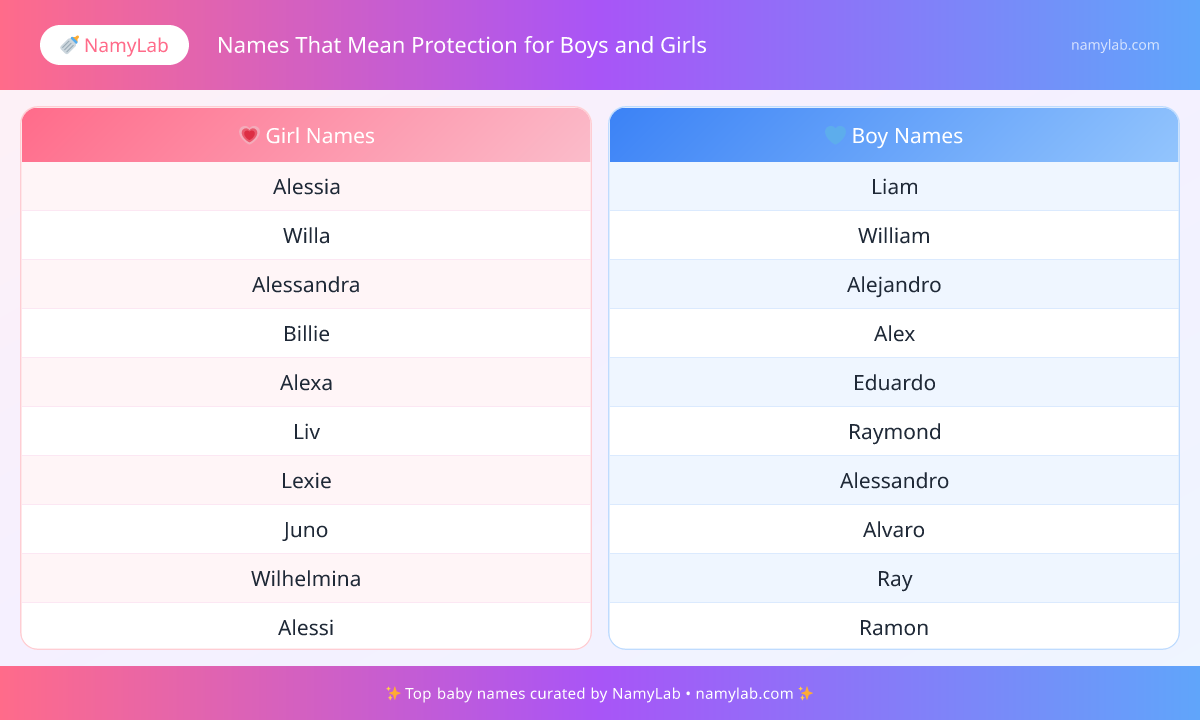 🍼 NamyLab

Names That Mean Protection for Boys and Girls

namylab.com

| 💗 Girl Names |
|---|
| Alessia |
| Willa |
| Alessandra |
| Billie |
| Alexa |
| Liv |
| Lexie |
| Juno |
| Wilhelmina |
| Alessi |

| 💙 Boy Names |
|---|
| Liam |
| William |
| Alejandro |
| Alex |
| Eduardo |
| Raymond |
| Alessandro |
| Alvaro |
| Ray |
| Ramon |

✨ Top baby names curated by NamyLab • namylab.com ✨