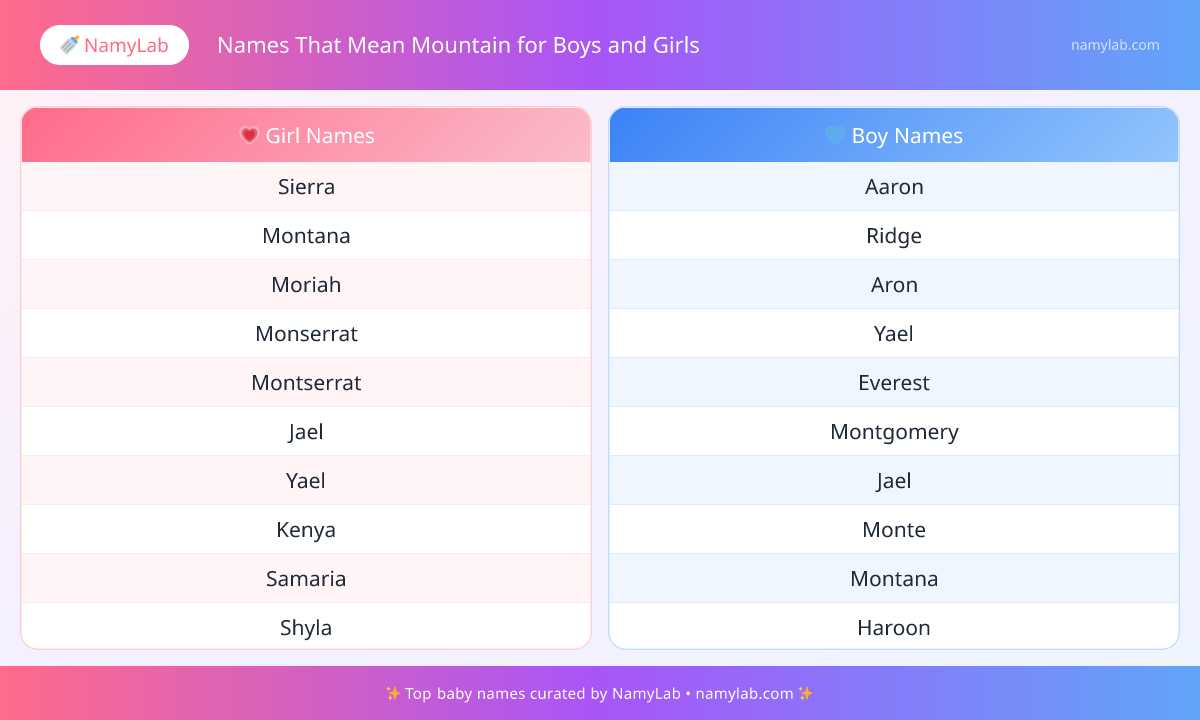 🍼 NamyLab

Names That Mean Mountain for Boys and Girls

namylab.com

| 💗 Girl Names |
|---|
| Sierra |
| Montana |
| Moriah |
| Monserrat |
| Montserrat |
| Jael |
| Yael |
| Kenya |
| Samaria |
| Shyla |

| 💙 Boy Names |
|---|
| Aaron |
| Ridge |
| Aron |
| Yael |
| Everest |
| Montgomery |
| Jael |
| Monte |
| Montana |
| Haroon |

✨ Top baby names curated by NamyLab • namylab.com ✨