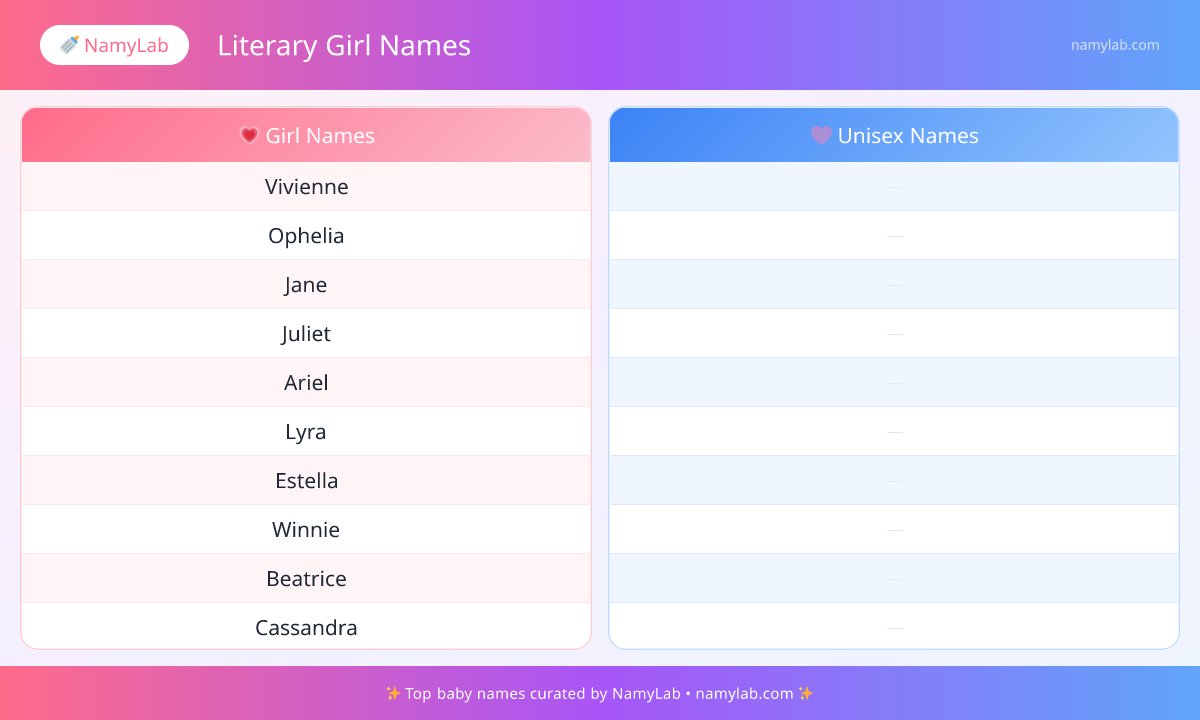 🍼 NamyLab Literary Girl Names namylab.com

| 💗 Girl Names | 💜 Unisex Names |
|---|---|
| Vivienne | — |
| Ophelia | — |
| Jane | — |
| Juliet | — |
| Ariel | — |
| Lyra | — |
| Estella | — |
| Winnie | — |
| Beatrice | — |
| Cassandra | — |

✨ Top baby names curated by NamyLab • namylab.com ✨