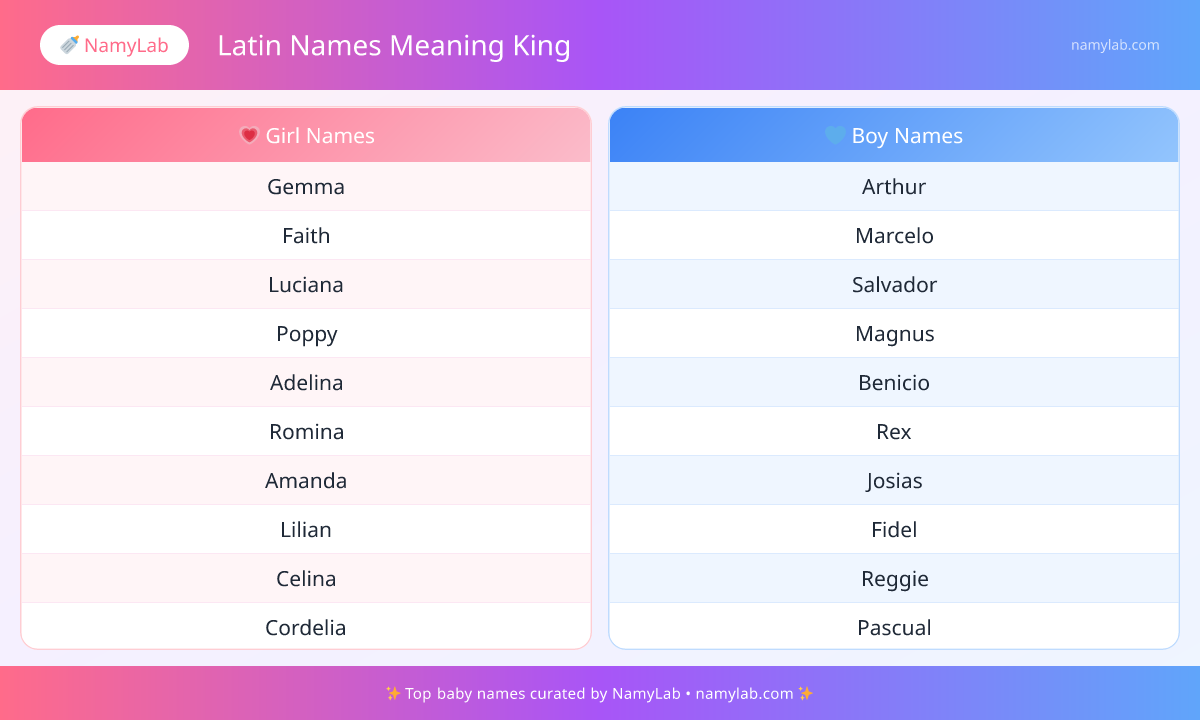 🍼 NamyLab

Latin Names Meaning King

namylab.com

| 💗 Girl Names |
|---|
| Gemma |
| Faith |
| Luciana |
| Poppy |
| Adelina |
| Romina |
| Amanda |
| Lilian |
| Celina |
| Cordelia |

| 💙 Boy Names |
|---|
| Arthur |
| Marcelo |
| Salvador |
| Magnus |
| Benicio |
| Rex |
| Josias |
| Fidel |
| Reggie |
| Pascual |

✨ Top baby names curated by NamyLab • namylab.com ✨