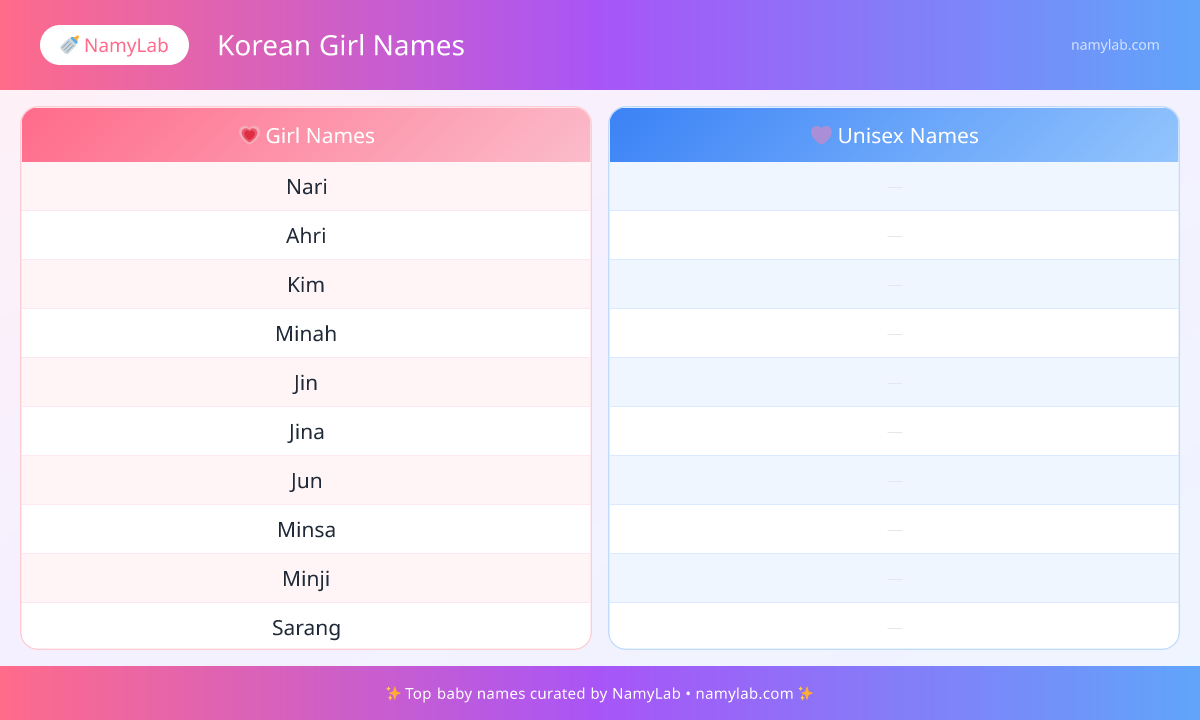 🍼 NamyLab Korean Girl Names namylab.com

| 💗 Girl Names | 💜 Unisex Names |
|---|---|
| Nari | — |
| Ahri | — |
| Kim | — |
| Minah | — |
| Jin | — |
| Jina | — |
| Jun | — |
| Minsa | — |
| Minji | — |
| Sarang | — |

✨ Top baby names curated by NamyLab • namylab.com ✨