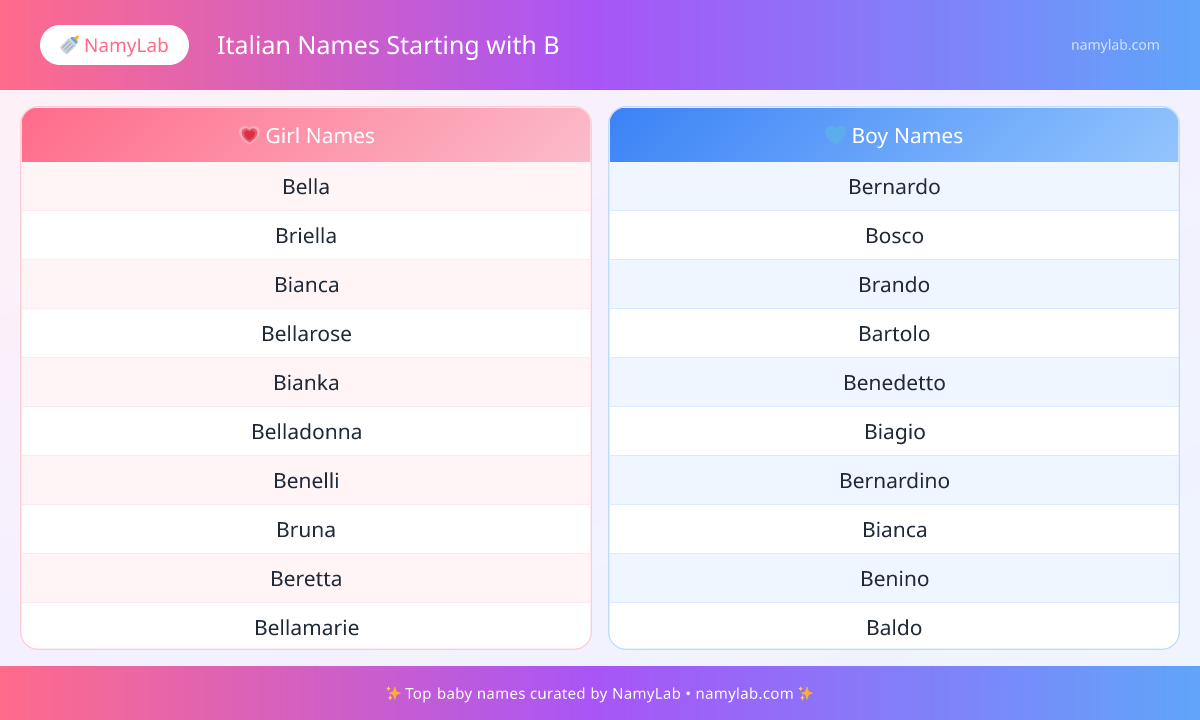 🍼 NamyLab

Italian Names Starting with B

namylab.com

| 💗 Girl Names |
|---|
| Bella |
| Briella |
| Bianca |
| Bellarose |
| Bianka |
| Belladonna |
| Benelli |
| Bruna |
| Beretta |
| Bellamarie |

| 💙 Boy Names |
|---|
| Bernardo |
| Bosco |
| Brando |
| Bartolo |
| Benedetto |
| Biagio |
| Bernardino |
| Bianca |
| Benino |
| Baldo |

✨ Top baby names curated by NamyLab • namylab.com ✨