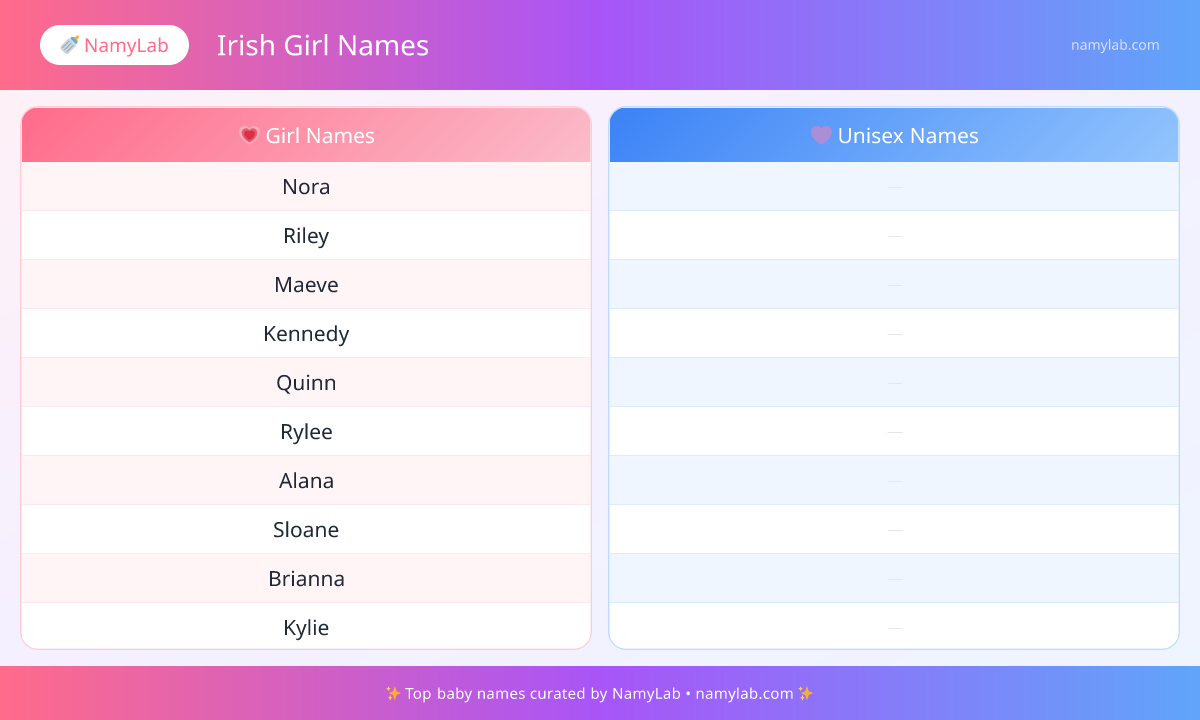 🍼 NamyLab

Irish Girl Names

namylab.com

| 💗 Girl Names | 💜 Unisex Names |
|---|---|
| Nora | — |
| Riley | — |
| Maeve | — |
| Kennedy | — |
| Quinn | — |
| Rylee | — |
| Alana | — |
| Sloane | — |
| Brianna | — |
| Kylie | — |

✨ Top baby names curated by NamyLab • namylab.com ✨