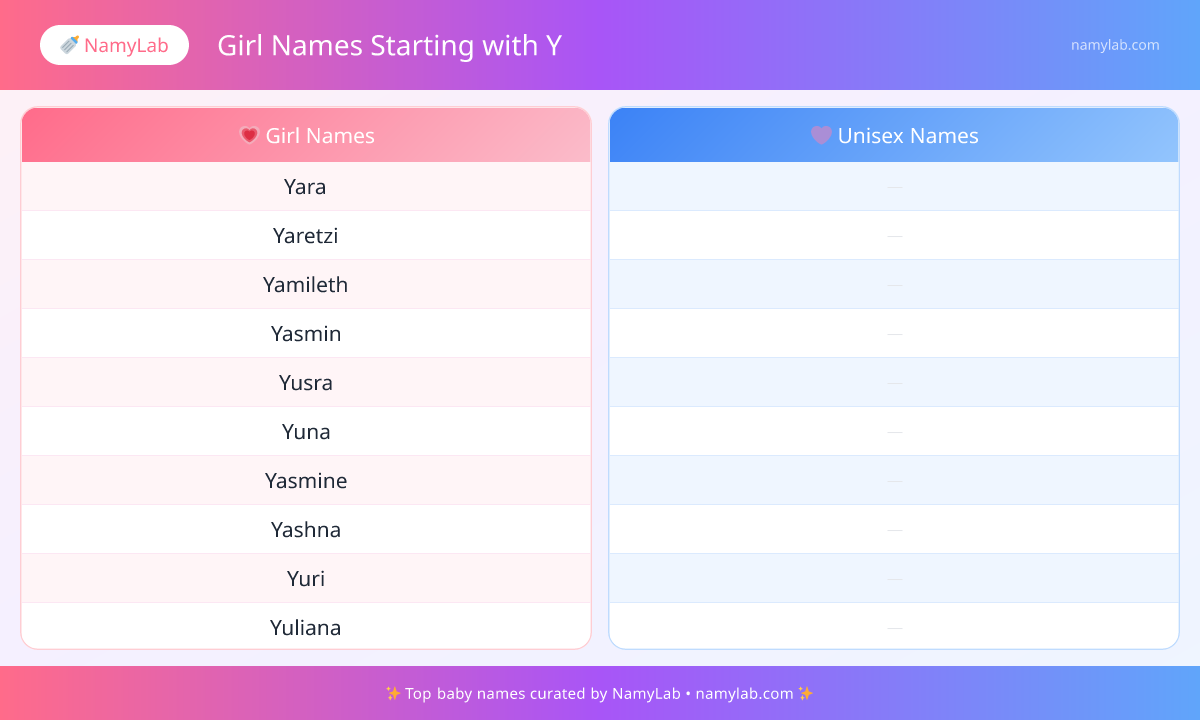 🍼 NamyLab

Girl Names Starting with Y

namylab.com

| 💗 Girl Names | 💜 Unisex Names |
|---|---|
| Yara | — |
| Yaretzi | — |
| Yamileth | — |
| Yasmin | — |
| Yusra | — |
| Yuna | — |
| Yasmine | — |
| Yashna | — |
| Yuri | — |
| Yuliana | — |

✨ Top baby names curated by NamyLab • namylab.com ✨