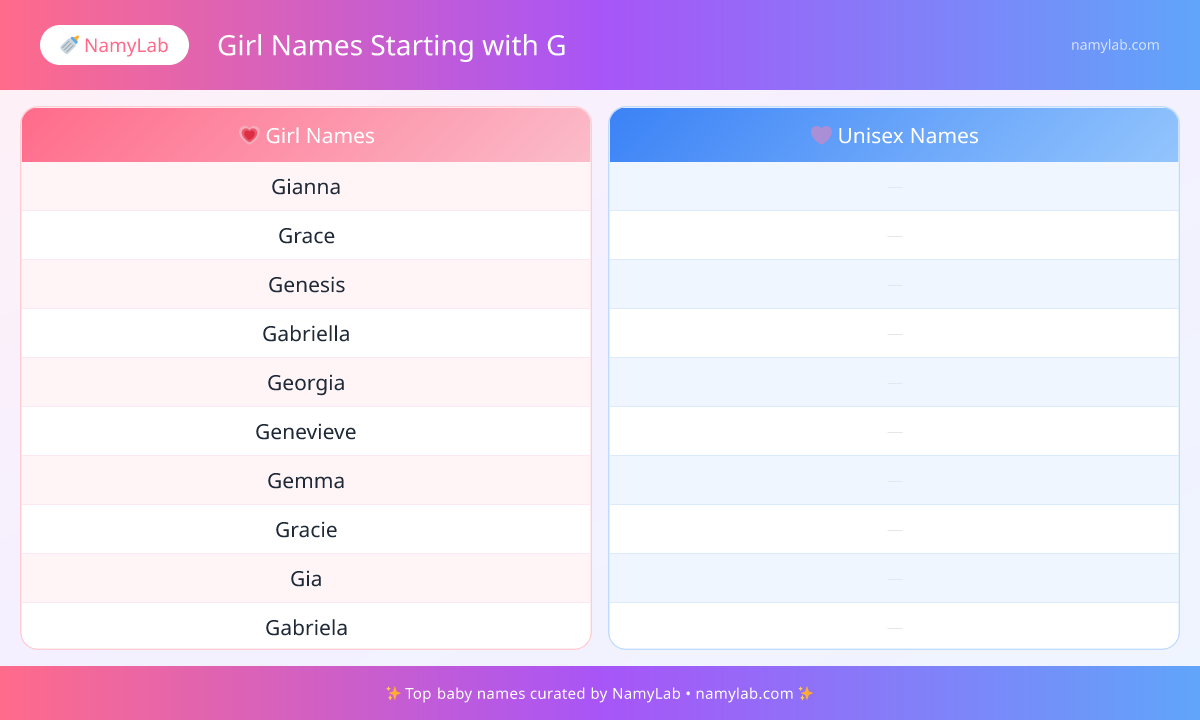 🍼 NamyLab

Girl Names Starting with G

namylab.com

| 💗 Girl Names | 💜 Unisex Names |
|---|---|
| Gianna | — |
| Grace | — |
| Genesis | — |
| Gabriella | — |
| Georgia | — |
| Genevieve | — |
| Gemma | — |
| Gracie | — |
| Gia | — |
| Gabriela | — |

✨ Top baby names curated by NamyLab • namylab.com ✨