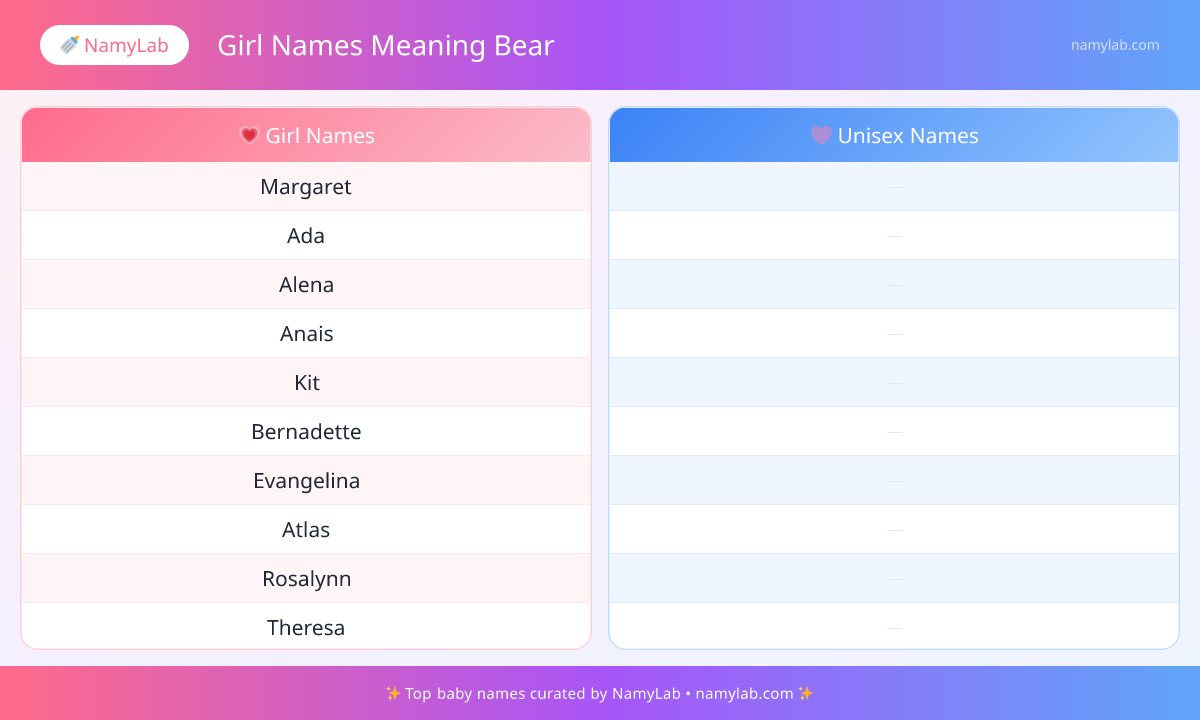 🍼 NamyLab

Girl Names Meaning Bear

namylab.com

| 💗 Girl Names | 💜 Unisex Names |
|---|---|
| Margaret | — |
| Ada | — |
| Alena | — |
| Anais | — |
| Kit | — |
| Bernadette | — |
| Evangelina | — |
| Atlas | — |
| Rosalynn | — |
| Theresa | — |

✨ Top baby names curated by NamyLab • namylab.com ✨