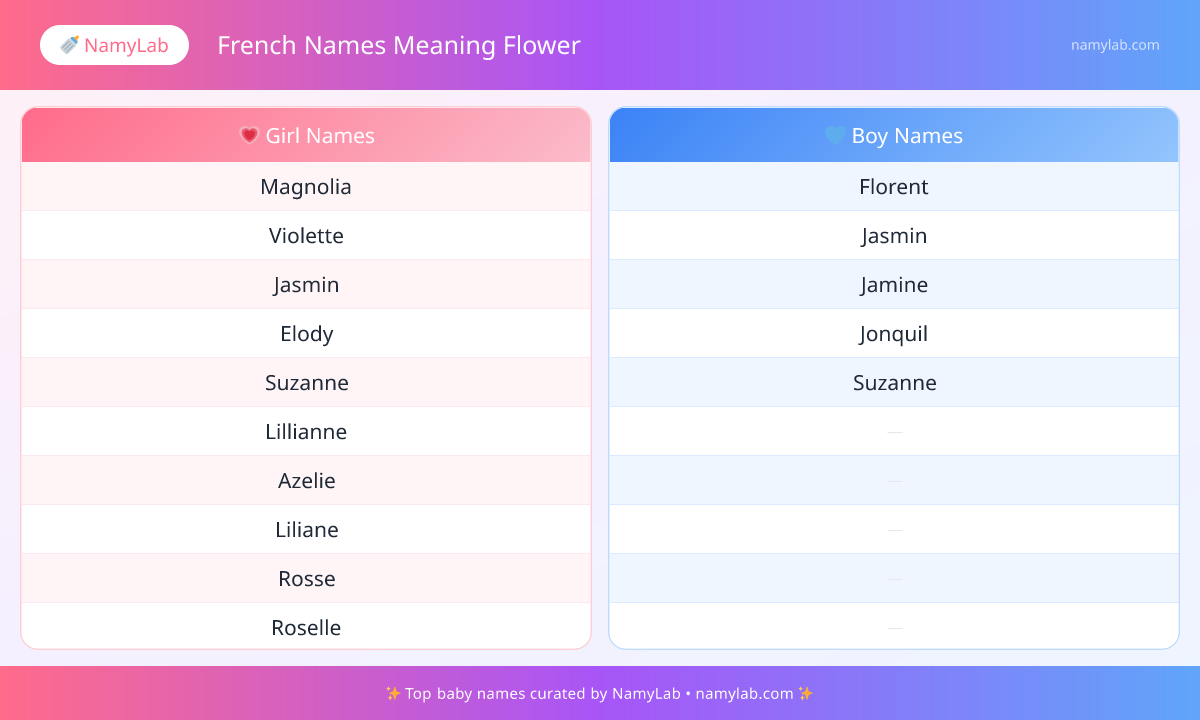 🍼 NamyLab

French Names Meaning Flower

namylab.com

| 💗 Girl Names | 💙 Boy Names |
|---|---|
| Magnolia | Florent |
| Violette | Jasmin |
| Jasmin | Jamine |
| Elody | Jonquil |
| Suzanne | Suzanne |
| Lillianne | — |
| Azelie | — |
| Liliane | — |
| Rosse | — |
| Roselle | — |

✨ Top baby names curated by NamyLab • namylab.com ✨