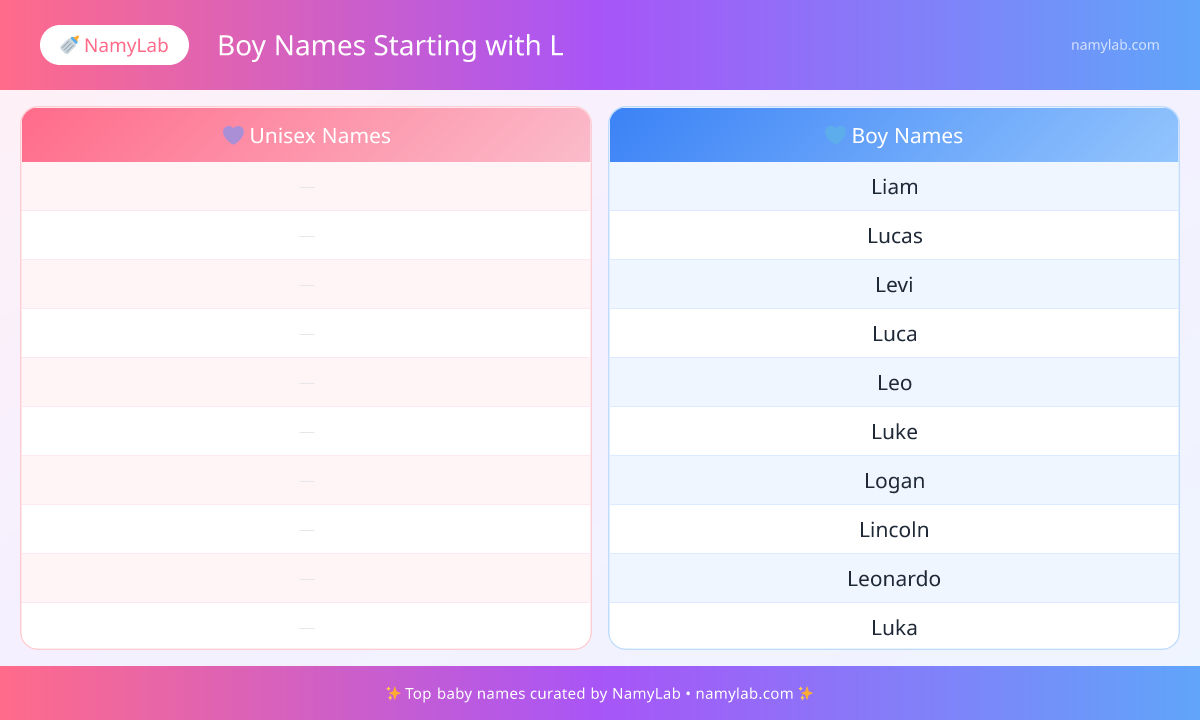 🍼 NamyLab

Boy Names Starting with L

namylab.com

| 💜 Unisex Names | 💙 Boy Names |
|---|---|
| — | Liam |
| — | Lucas |
| — | Levi |
| — | Luca |
| — | Leo |
| — | Luke |
| — | Logan |
| — | Lincoln |
| — | Leonardo |
| — | Luka |

✨ Top baby names curated by NamyLab • namylab.com ✨